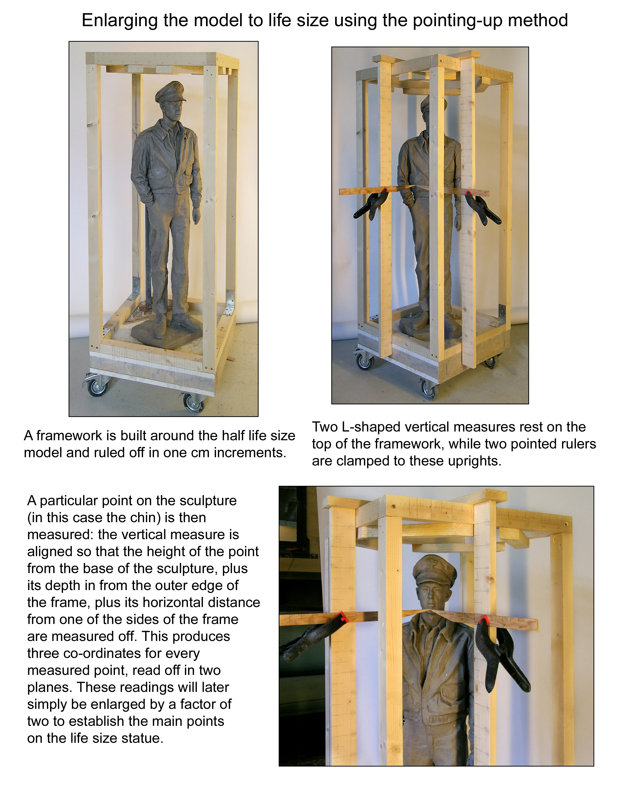 Enlarging the model to life size using the pointing-up method

A framework is built around the half life size model and ruled off in one cm increments.

Two L-shaped vertical measures rest on the top of the framework, while two pointed rulers are clamped to these uprights.

A particular point on the sculpture (in this case the chin) is then measured: the vertical measure is aligned so that the height of the point from the base of the sculpture, plus its depth in from the outer edge of the frame, plus its horizontal distance from one of the sides of the frame are measured off. This produces three co-ordinates for every measured point, read off in two planes. These readings will later simply be enlarged by a factor of two to establish the main points on the life size statue.